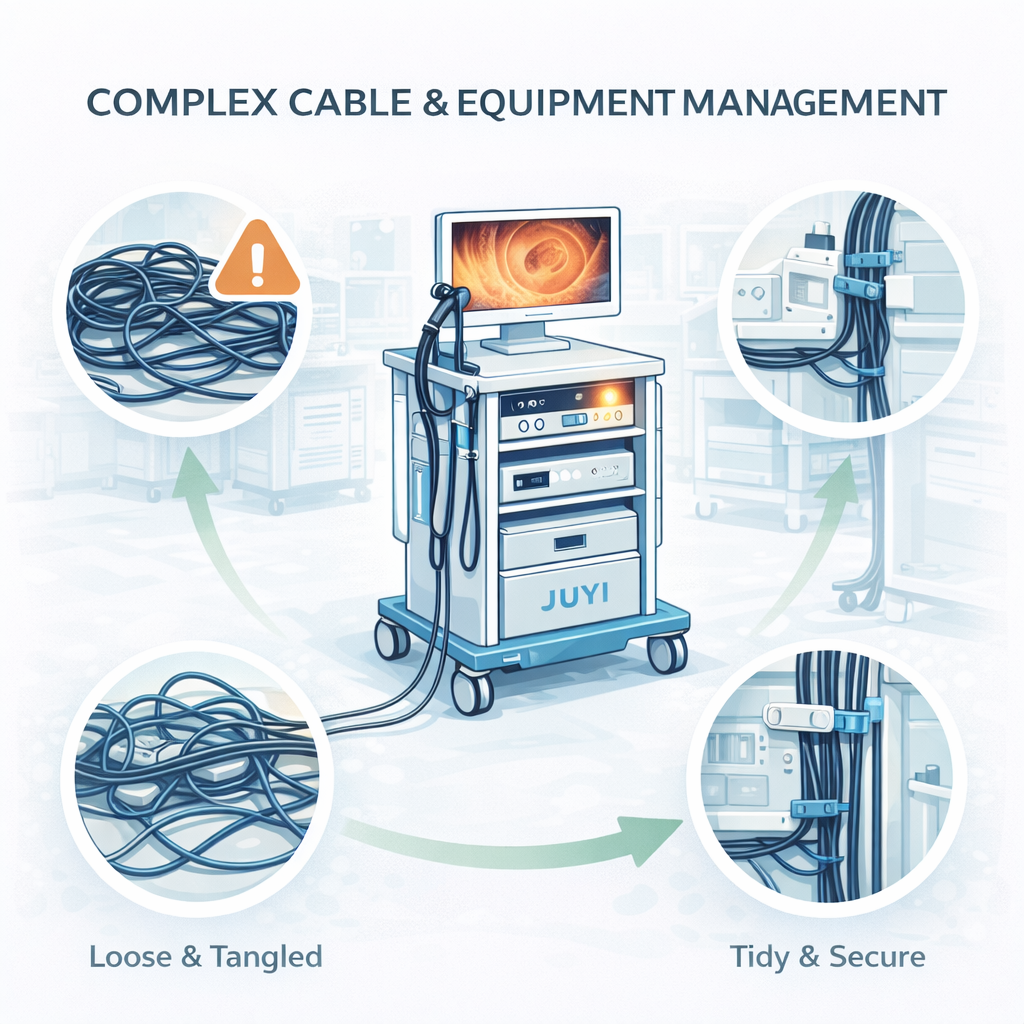 COMPLEX CABLE & EQUIPMENT MANAGEMENT

JUYI

Loose & Tangled

Tidy & Secure